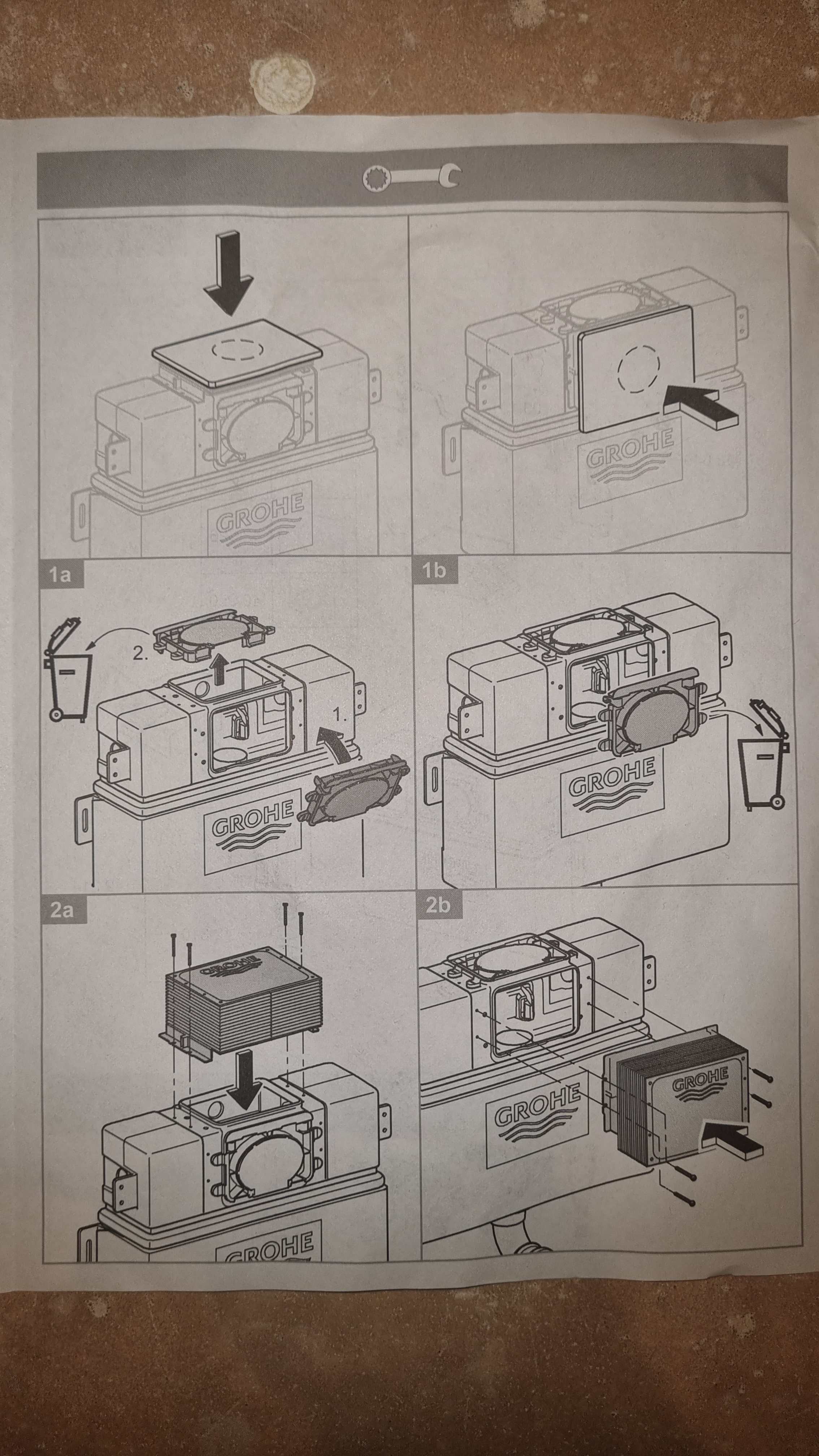 GROHE

GROHE

1a

2.

1.

GROHE

1b

GROHE

2a

GROHE

GROHE

2b

GROHE

GROHE