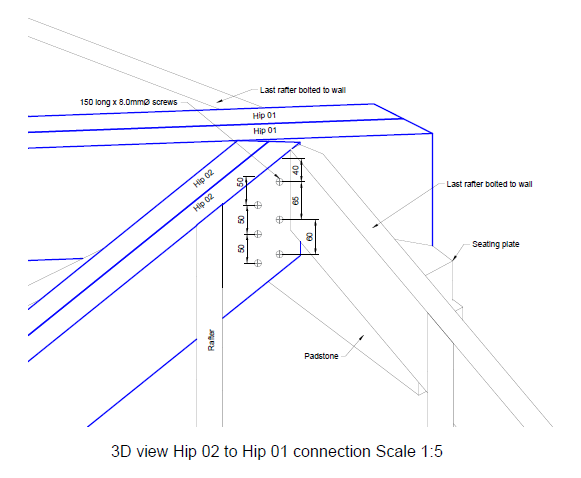 Last rafter bolted to wall

150 long x 8.0mmØ screws

Hip 01

Hip 01

Hip 02

Hip 02

50

50

50

40

65

60

Last rafter bolted to wall

Seating plate

Rafter

Padstone

3D view Hip 02 to Hip 01 connection Scale 1:5