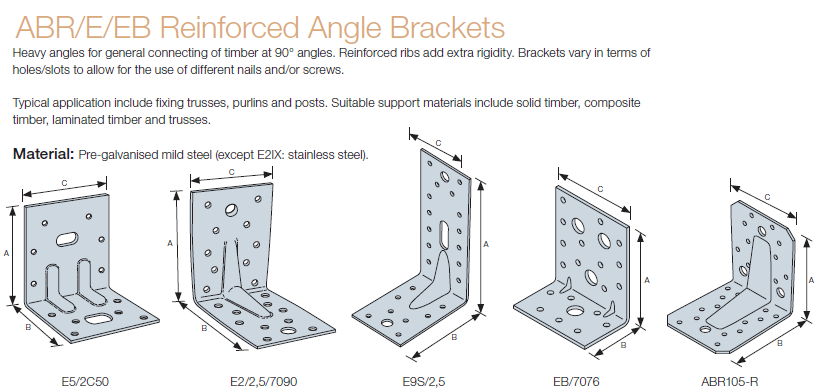 ABR/E/EB Reinforced Angle Brackets

Heavy angles for general connecting of timber at 90° angles. Reinforced ribs add extra rigidity. Brackets vary in terms of holes/slots to allow for the use of different nails and/or screws.

Typical application include fixing trusses, purlins and posts. Suitable support materials include solid timber, composite timber, laminated timber and trusses.

Material: Pre-galvanised mild steel (except E2IX: stainless steel).

C
A
B
E5/2C50

C
A
B
E2/2,5/7090

C
A
B
E9S/2,5

C
A
B
EB/7076

C
A
B
ABR105-R