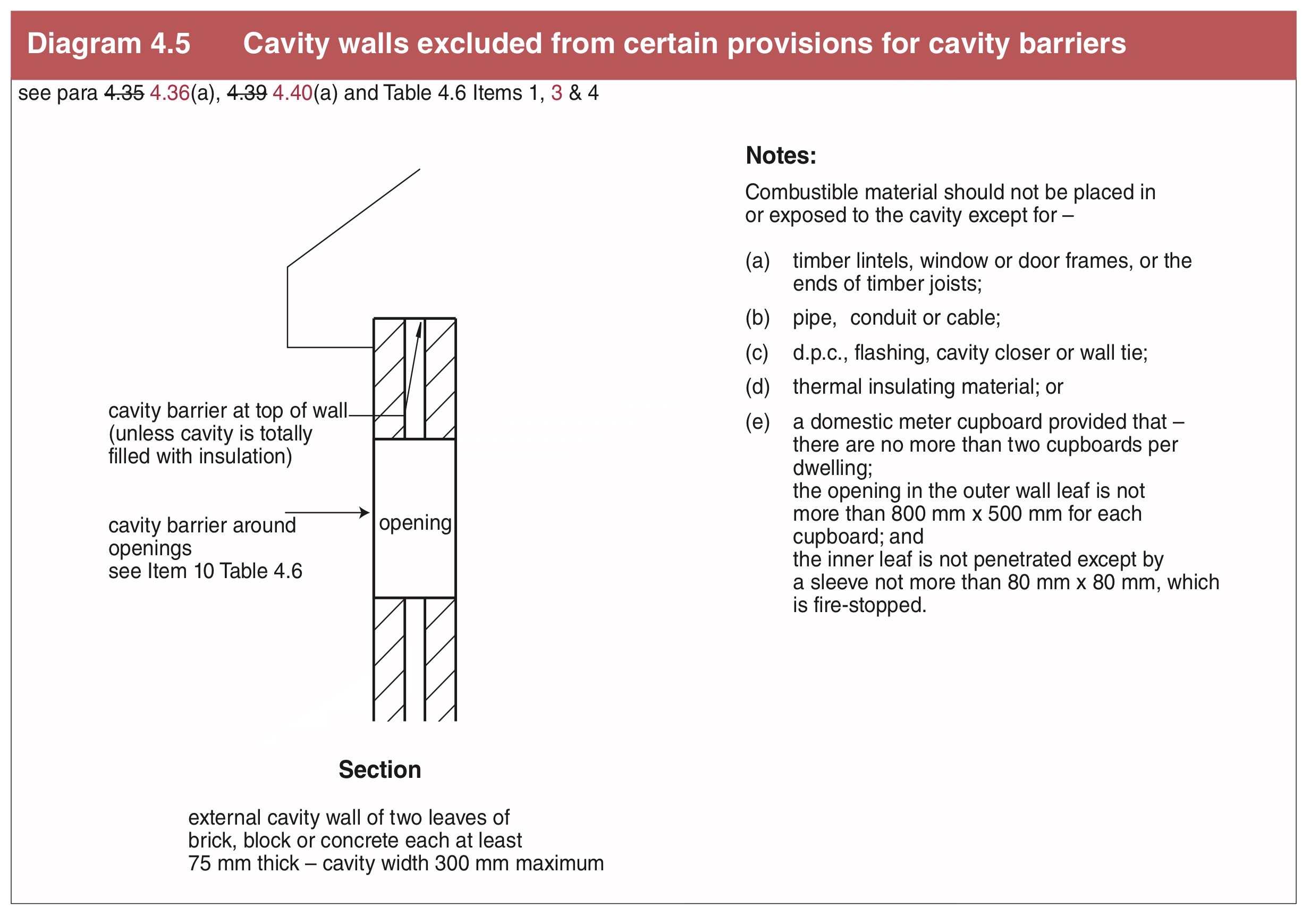 Diagram 4.5 Cavity walls excluded from certain provisions for cavity barriers

see para ~~4.35~~ 4.36(a), ~~4.39~~ 4.40(a) and Table 4.6 Items 1, 3 & 4

cavity barrier at top of wall (unless cavity is totally filled with insulation)

cavity barrier around openings see Item 10 Table 4.6

opening

Section

external cavity wall of two leaves of brick, block or concrete each at least 75 mm thick – cavity width 300 mm maximum

Notes:

Combustible material should not be placed in or exposed to the cavity except for –

(a) timber lintels, window or door frames, or the ends of timber joists;

(b) pipe, conduit or cable;

(c) d.p.c., flashing, cavity closer or wall tie;

(d) thermal insulating material; or

(e) a domestic meter cupboard provided that – there are no more than two cupboards per dwelling;
the opening in the outer wall leaf is not more than 800 mm x 500 mm for each cupboard; and
the inner leaf is not penetrated except by a sleeve not more than 80 mm x 80 mm, which is fire-stopped.