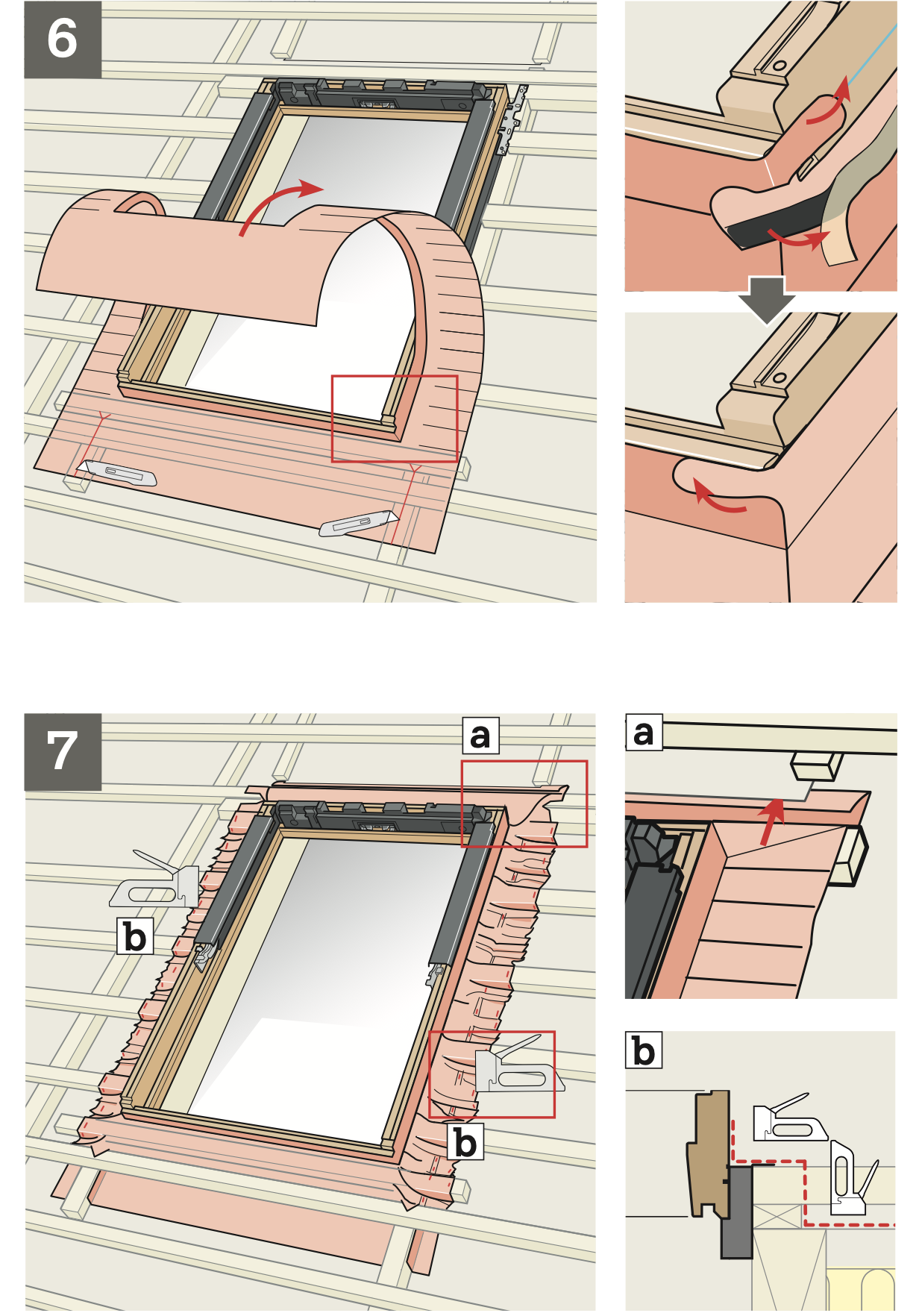 6

7

a

b

b

a

b