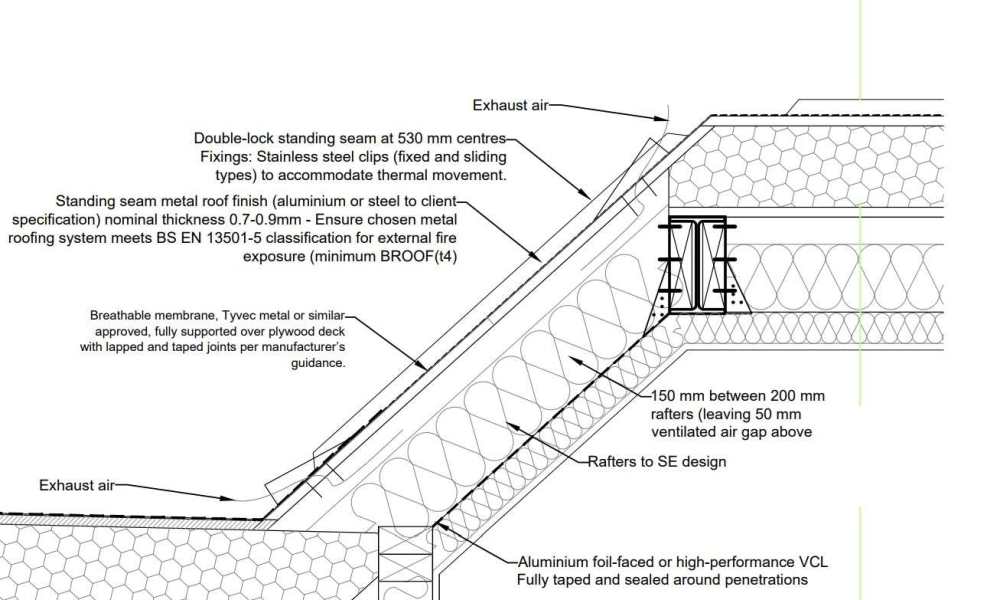 Exhaust air

Double-lock standing seam at 530 mm centres
Fixings: Stainless steel clips (fixed and sliding types) to accommodate thermal movement.

Standing seam metal roof finish (aluminium or steel to client specification) nominal thickness 0.7-0.9mm - Ensure chosen metal roofing system meets BS EN 13501-5 classification for external fire exposure (minimum BROOF(t4)

Breathable membrane, Tyvec metal or similar approved, fully supported over plywood deck with lapped and taped joints per manufacturer's guidance.

150 mm between 200 mm rafters (leaving 50 mm ventilated air gap above

Rafters to SE design

Exhaust air

Aluminium foil-faced or high-performance VCL
Fully taped and sealed around penetrations