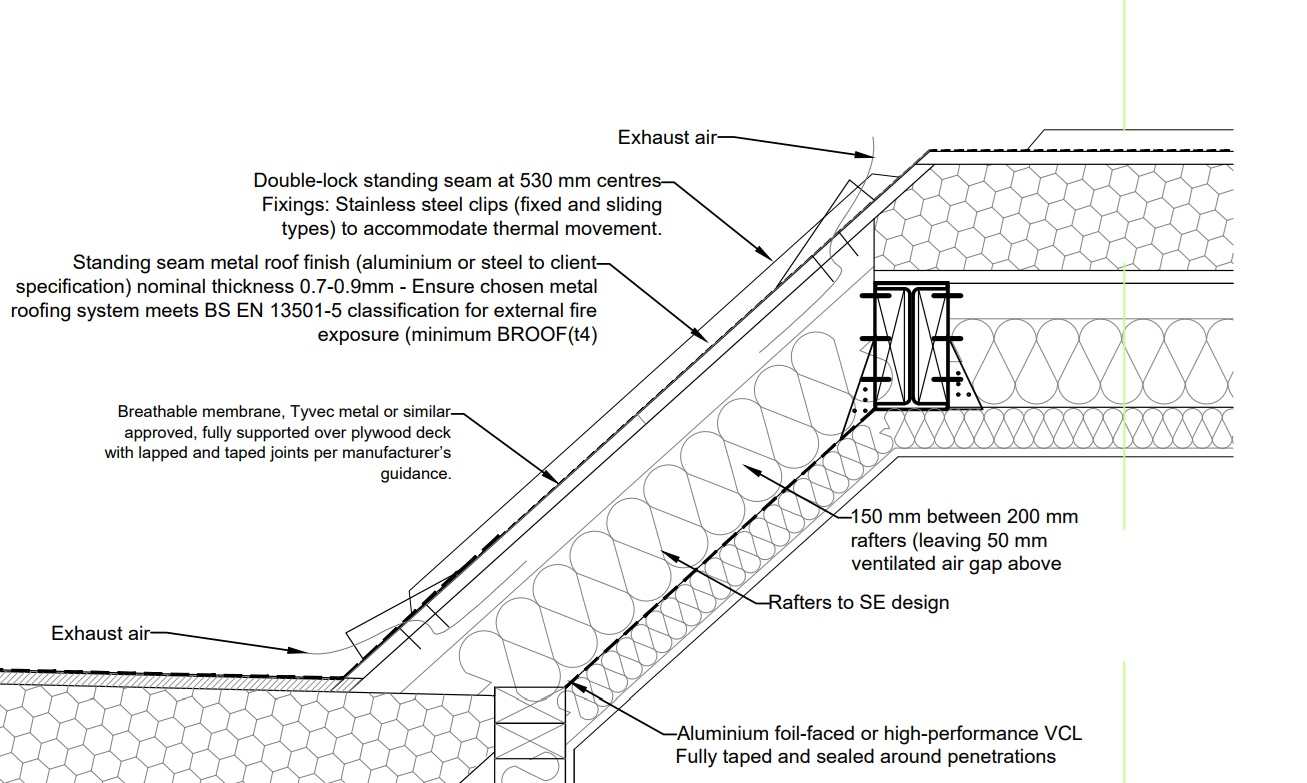 Exhaust air

Double-lock standing seam at 530 mm centres
Fixings: Stainless steel clips (fixed and sliding types) to accommodate thermal movement.

Standing seam metal roof finish (aluminium or steel to client specification) nominal thickness 0.7-0.9mm - Ensure chosen metal roofing system meets BS EN 13501-5 classification for external fire exposure (minimum BROOF(t4)

Breathable membrane, Tyvec metal or similar approved, fully supported over plywood deck with lapped and taped joints per manufacturer's guidance.

150 mm between 200 mm rafters (leaving 50 mm ventilated air gap above

Rafters to SE design

Exhaust air

Aluminium foil-faced or high-performance VCL
Fully taped and sealed around penetrations