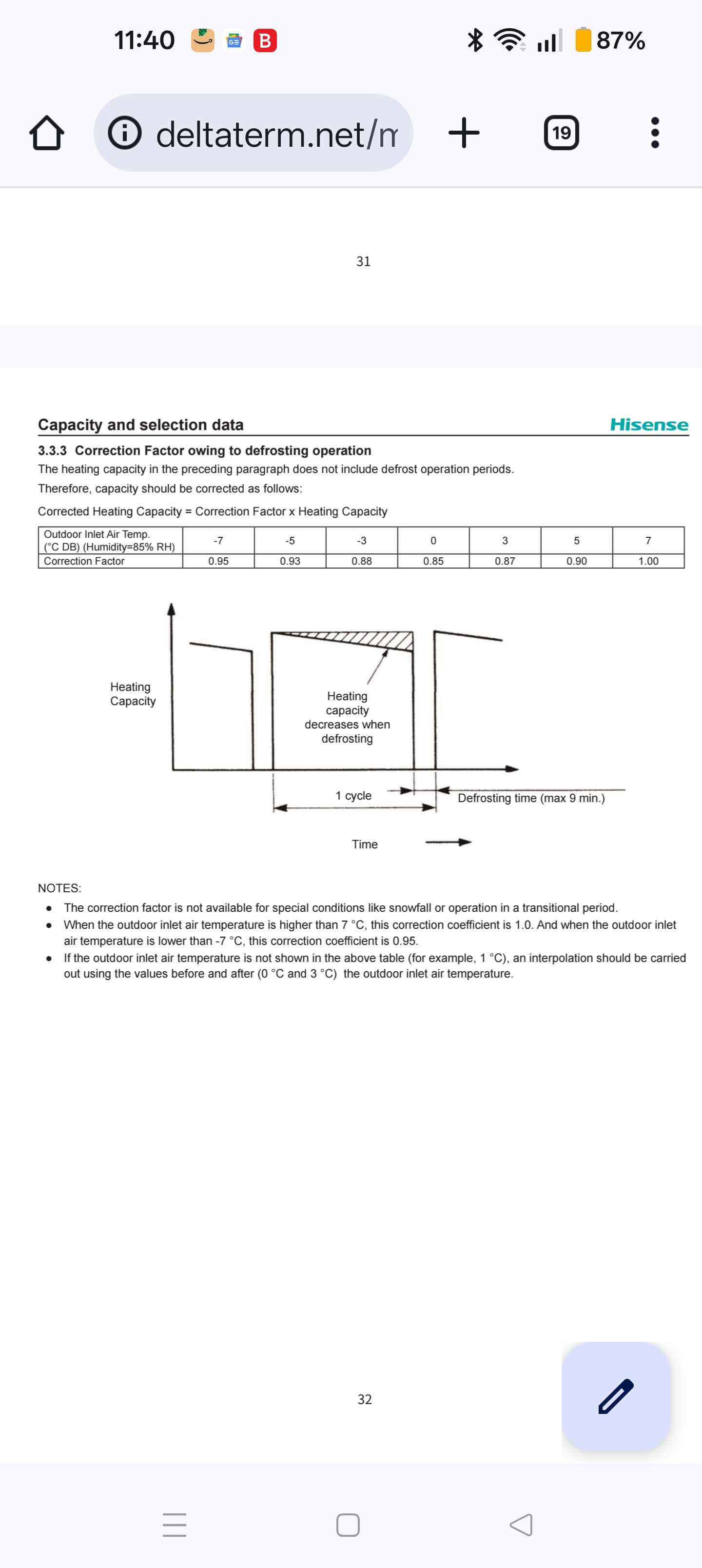 11:40 B 87%

deltaterm.net/m

19

31

Capacity and selection data

Hisense

3.3.3 Correction Factor owing to defrosting operation

The heating capacity in the preceding paragraph does not include defrost operation periods.

Therefore, capacity should be corrected as follows:

Corrected Heating Capacity = Correction Factor x Heating Capacity

| Outdoor Inlet Air Temp. (°C DB) (Humidity=85% RH) | -7 | -5 | -3 | 0 | 3 | 5 | 7 |
|---|---|---|---|---|---|---|---|
| Correction Factor | 0.95 | 0.93 | 0.88 | 0.85 | 0.87 | 0.90 | 1.00 |

Heating Capacity

Heating capacity decreases when defrosting

1 cycle

Defrosting time (max 9 min.)

Time

NOTES:

• The correction factor is not available for special conditions like snowfall or operation in a transitional period.
• When the outdoor inlet air temperature is higher than 7 °C, this correction coefficient is 1.0. And when the outdoor inlet air temperature is lower than -7 °C, this correction coefficient is 0.95.
• If the outdoor inlet air temperature is not shown in the above table (for example, 1 °C), an interpolation should be carried out using the values before and after (0 °C and 3 °C) the outdoor inlet air temperature.

32