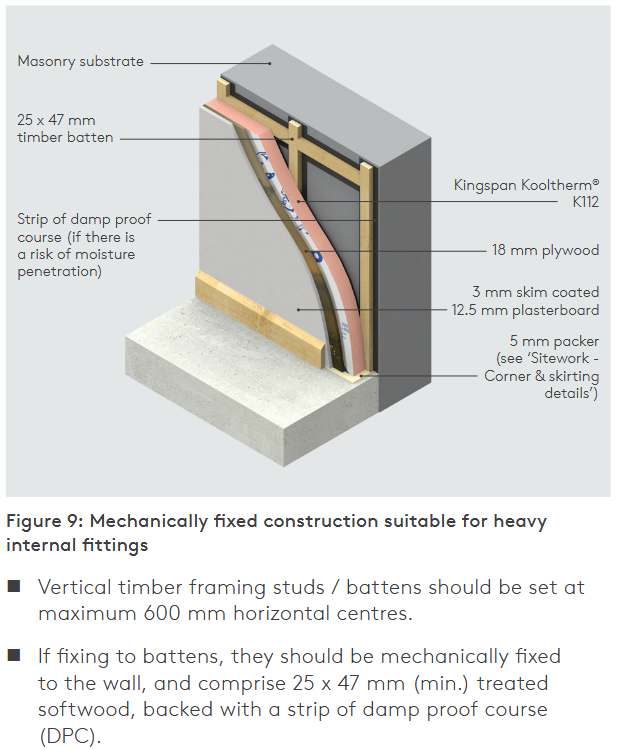 Masonry substrate

25 x 47 mm timber batten

Strip of damp proof course (if there is a risk of moisture penetration)

Kingspan Kooltherm® K112

18 mm plywood

3 mm skim coated 12.5 mm plasterboard

5 mm packer (see 'Sitework - Corner & skirting details')

Figure 9: Mechanically fixed construction suitable for heavy internal fittings

■ Vertical timber framing studs / battens should be set at maximum 600 mm horizontal centres.

■ If fixing to battens, they should be mechanically fixed to the wall, and comprise 25 x 47 mm (min.) treated softwood, backed with a strip of damp proof course (DPC).