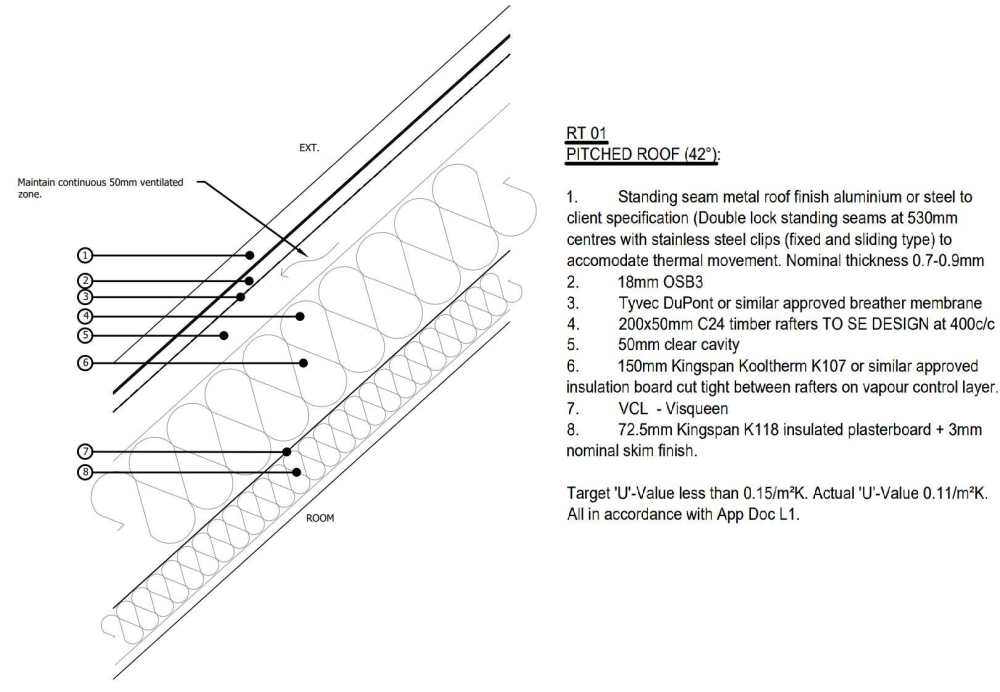 EXT.

Maintain continuous 50mm ventilated zone.

1
2
3
4
5
6
7
8

ROOM

RT 01
PITCHED ROOF (42°):

1. Standing seam metal roof finish aluminium or steel to client specification (Double lock standing seams at 530mm centres with stainless steel clips (fixed and sliding type) to accomodate thermal movement. Nominal thickness 0.7-0.9mm
2. 18mm OSB3
3. Tyvec DuPont or similar approved breather membrane
4. 200x50mm C24 timber rafters TO SE DESIGN at 400c/c
5. 50mm clear cavity
6. 150mm Kingspan Kooltherm K107 or similar approved insulation board cut tight between rafters on vapour control layer.
7. VCL - Visqueen
8. 72.5mm Kingspan K118 insulated plasterboard + 3mm nominal skim finish.

Target 'U'-Value less than 0.15/m²K. Actual 'U'-Value 0.11/m²K. All in accordance with App Doc L1.