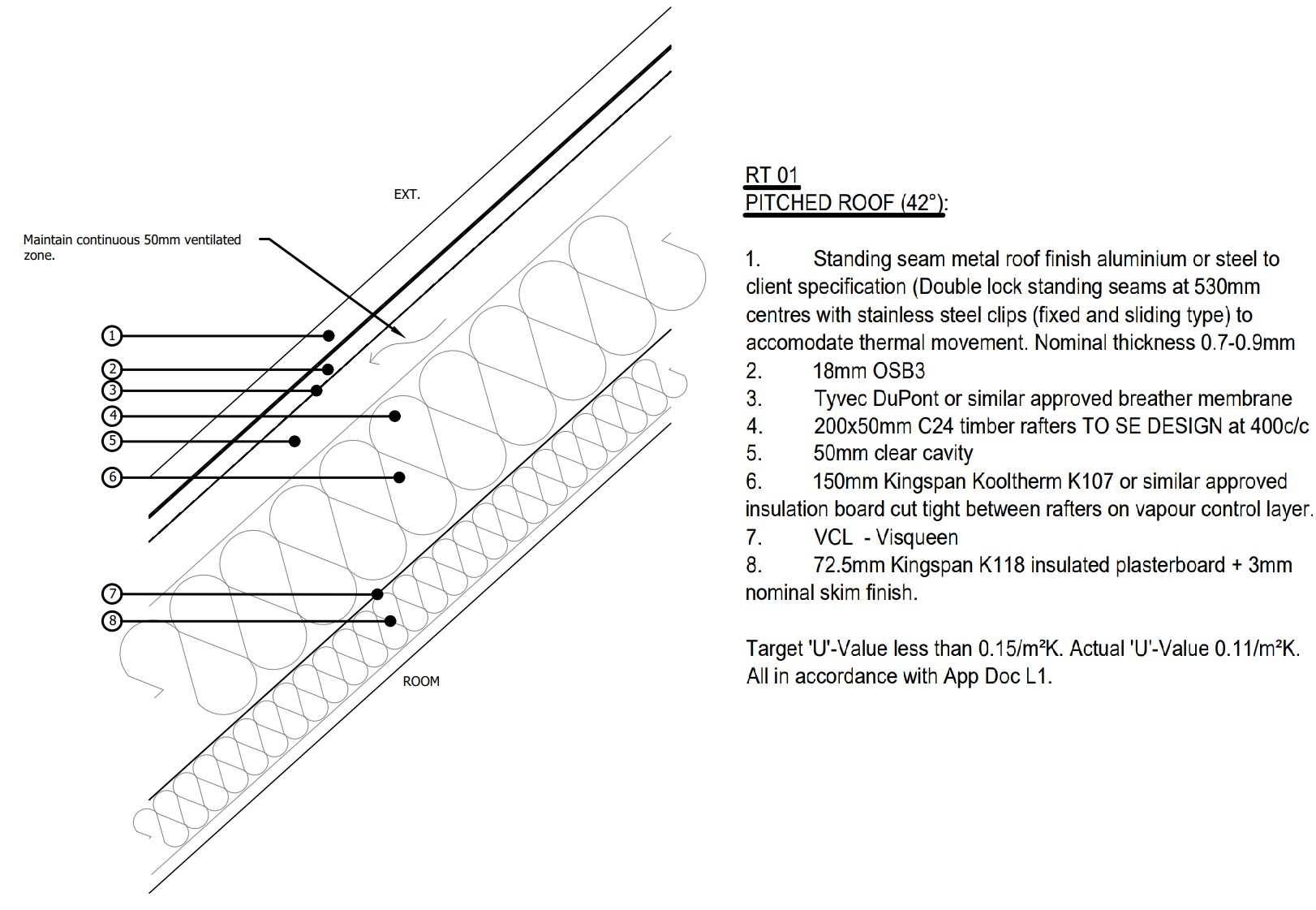 EXT.

Maintain continuous 50mm ventilated zone.

1
2
3
4
5
6
7
8

ROOM

RT 01
PITCHED ROOF (42°):

1. Standing seam metal roof finish aluminium or steel to client specification (Double lock standing seams at 530mm centres with stainless steel clips (fixed and sliding type) to accomodate thermal movement. Nominal thickness 0.7-0.9mm
2. 18mm OSB3
3. Tyvec DuPont or similar approved breather membrane
4. 200x50mm C24 timber rafters TO SE DESIGN at 400c/c
5. 50mm clear cavity
6. 150mm Kingspan Kooltherm K107 or similar approved insulation board cut tight between rafters on vapour control layer.
7. VCL - Visqueen
8. 72.5mm Kingspan K118 insulated plasterboard + 3mm nominal skim finish.

Target 'U'-Value less than 0.15/m²K. Actual 'U'-Value 0.11/m²K. All in accordance with App Doc L1.