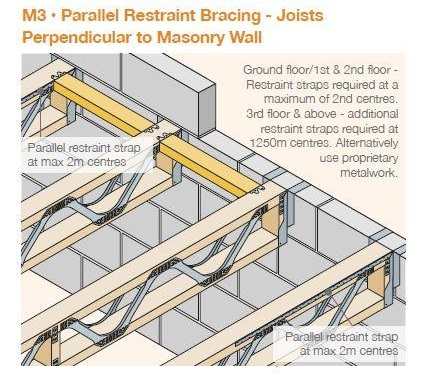 M3 • Parallel Restraint Bracing - Joists Perpendicular to Masonry Wall

Ground floor/1st & 2nd floor - Restraint straps required at a maximum of 2nd centres. 3rd floor & above - additional restraint straps required at 1250m centres. Alternatively use proprietary metalwork.

Parallel restraint strap at max 2m centres

Parallel restraint strap at max 2m centres