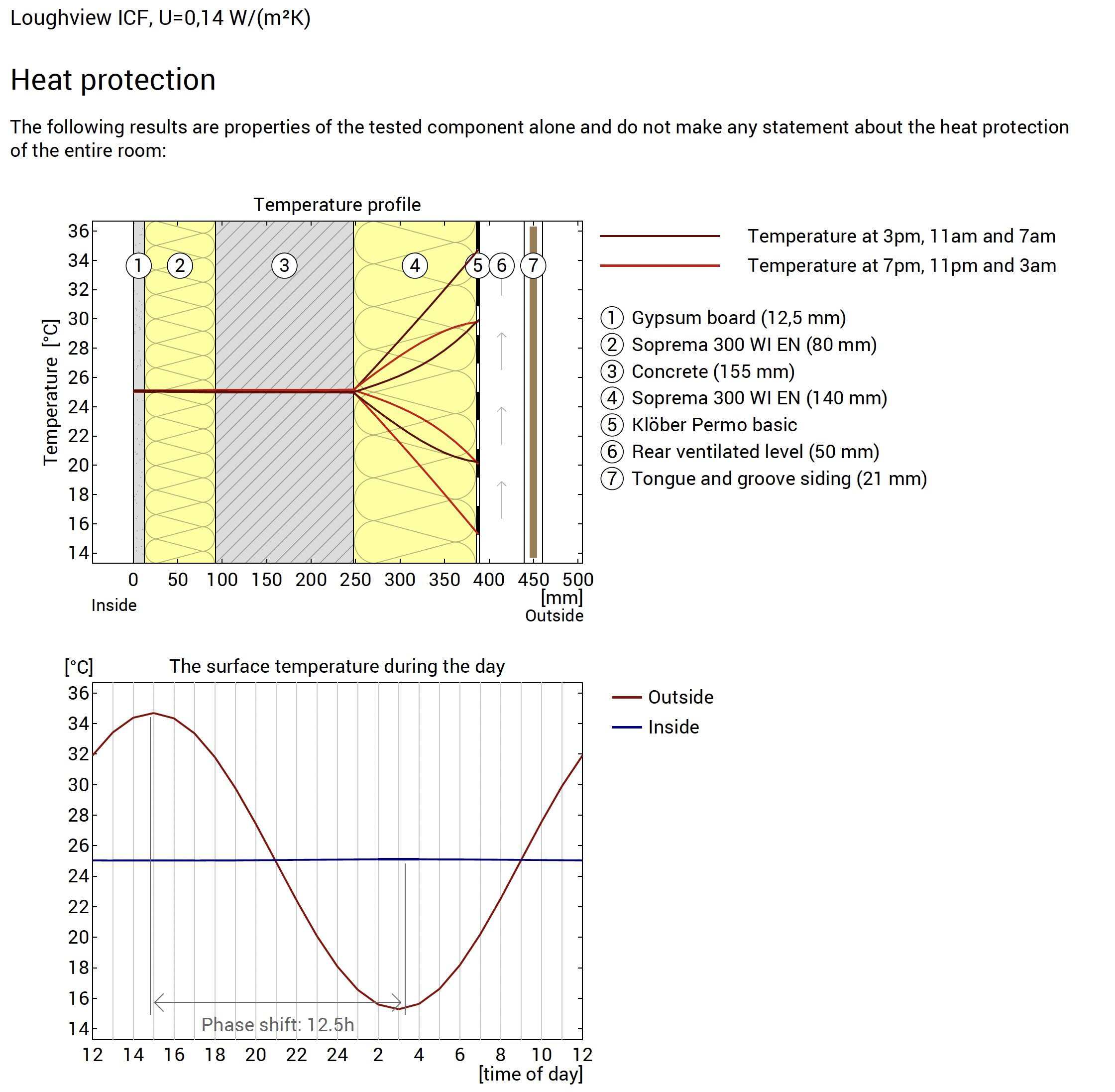 Loughview ICF, U=0,14 W/(m²K)

Heat protection

The following results are properties of the tested component alone and do not make any statement about the heat protection of the entire room:

Temperature profile

Temperature [°C]

36
34
32
30
28
26
24
22
20
18
16
14

1 2 3 4 5 6 7

0 50 100 150 200 250 300 350 400 450 500
[mm]
Inside
Outside

Temperature at 3pm, 11am and 7am
Temperature at 7pm, 11pm and 3am

1 Gypsum board (12,5 mm)
2 Soprema 300 WI EN (80 mm)
3 Concrete (155 mm)
4 Soprema 300 WI EN (140 mm)
5 Klöber Permo basic
6 Rear ventilated level (50 mm)
7 Tongue and groove siding (21 mm)

[°C] The surface temperature during the day

36
34
32
30
28
26
24
22
20
18
16
14

Phase shift: 12.5h

12 14 16 18 20 22 24 2 4 6 8 10 12
[time of day]

Outside
Inside