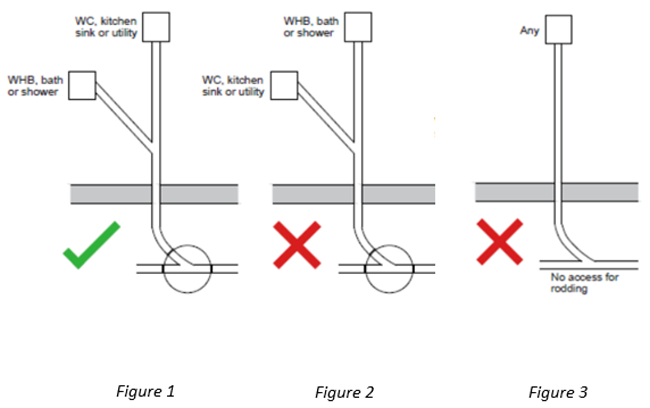 WC, kitchen sink or utility

WHB, bath or shower

WHB, bath or shower

WC, kitchen sink or utility

Any

No access for rodding

Figure 1

Figure 2

Figure 3