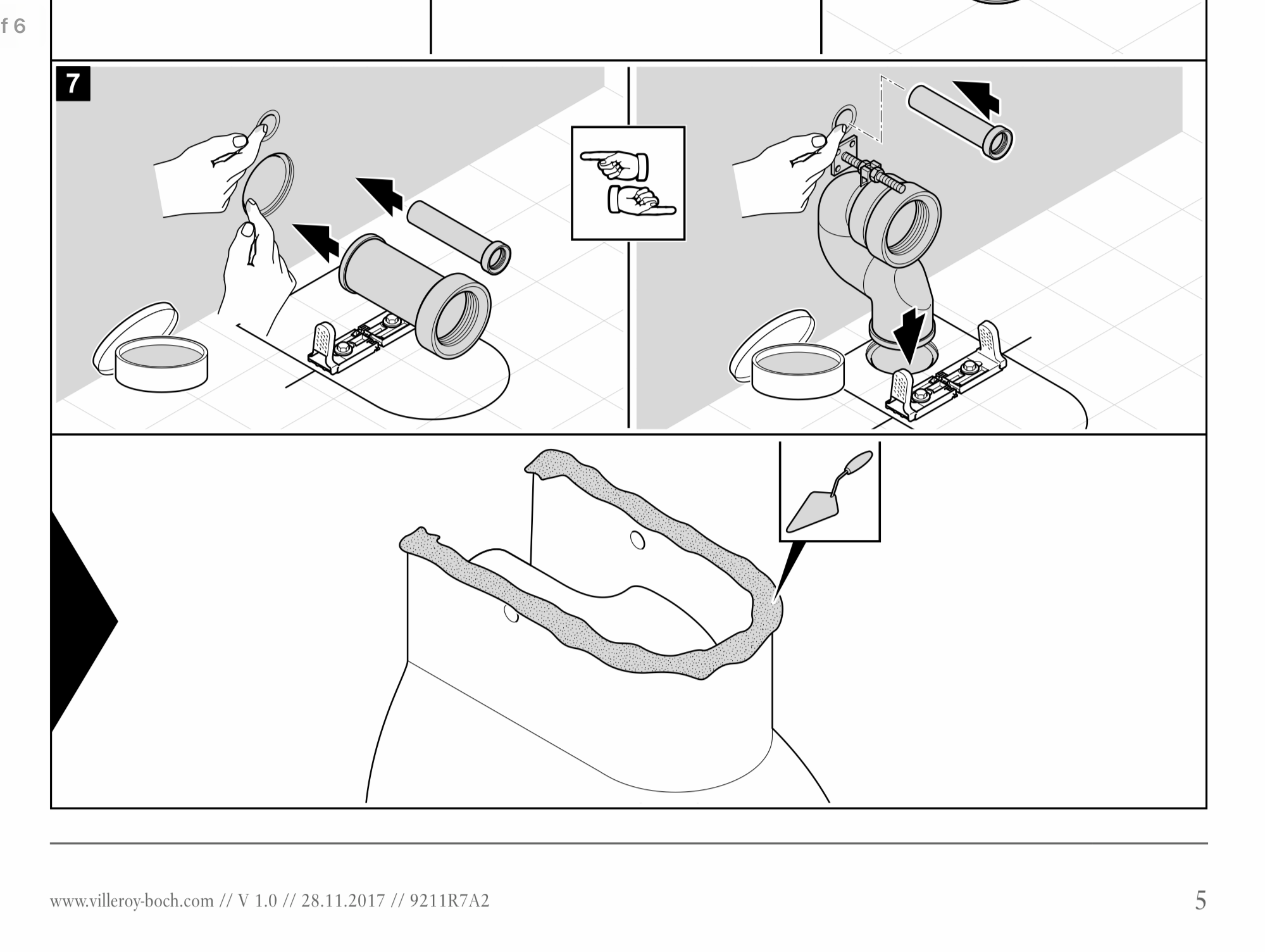 f 6

7

www.villeroy-boch.com // V 1.0 // 28.11.2017 // 9211R7A2

5